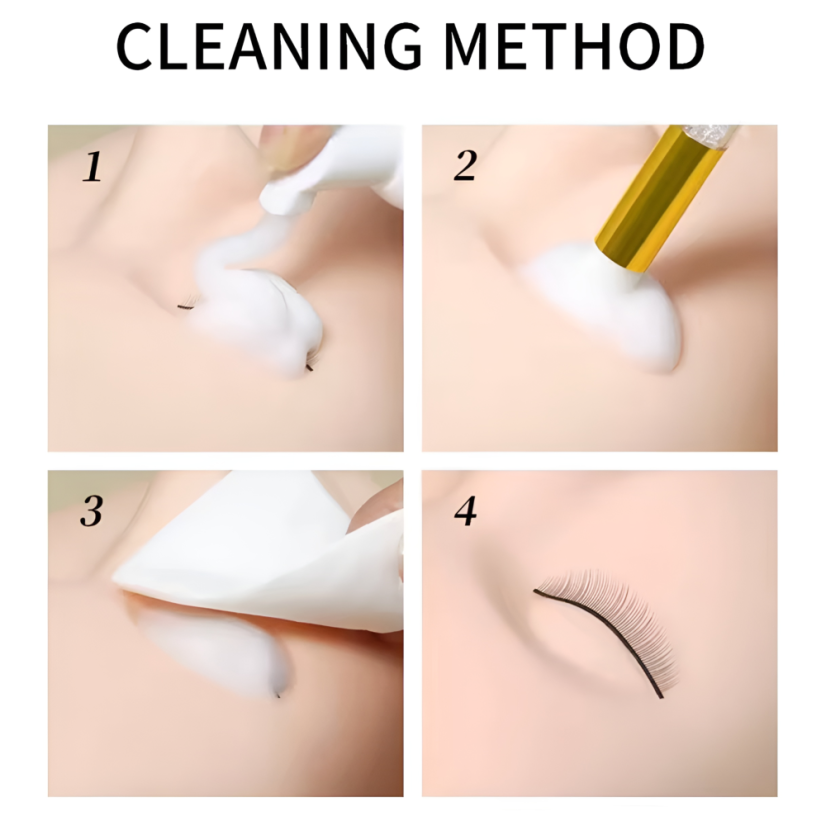 CLEANING METHOD

1

2

3

4